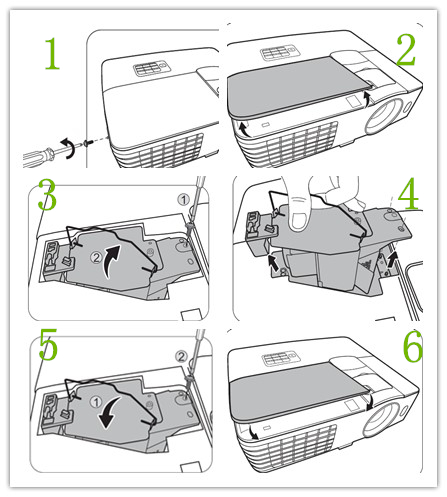 1
2
3
①
②
4
5
②
①
6