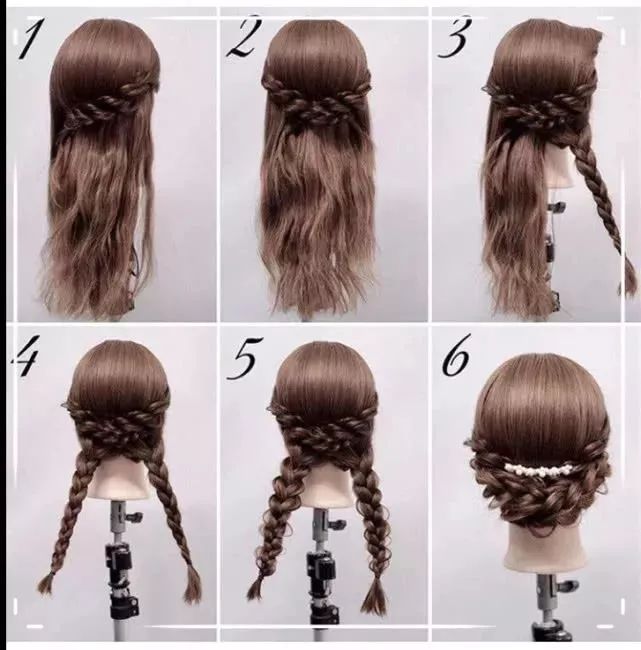 1
2
3
4
5
6