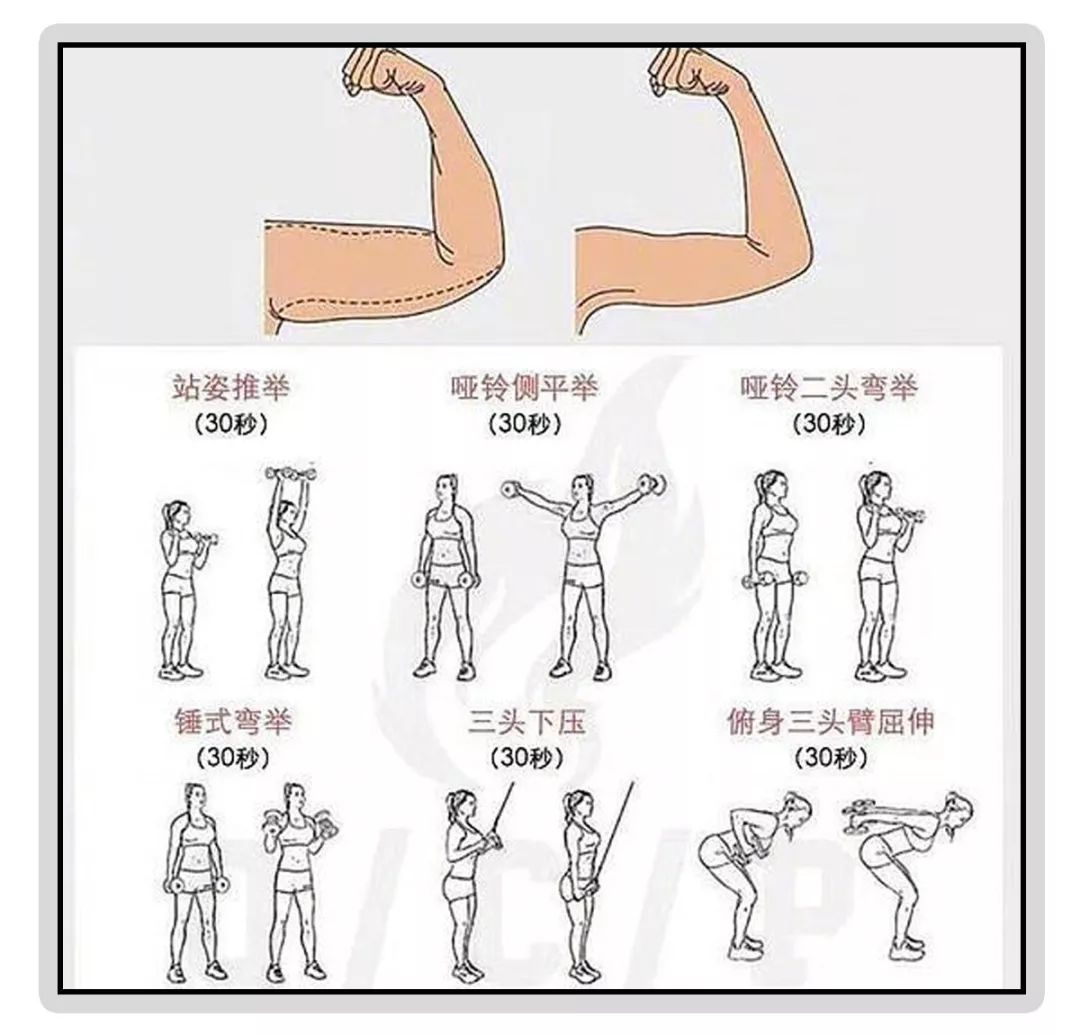 站姿推举
(30秒)

哑铃侧平举
(30秒)

哑铃二头弯举
(30秒)

锤式弯举
(30秒)

三头下压
(30秒)

俯身三头臂屈伸
(30秒)