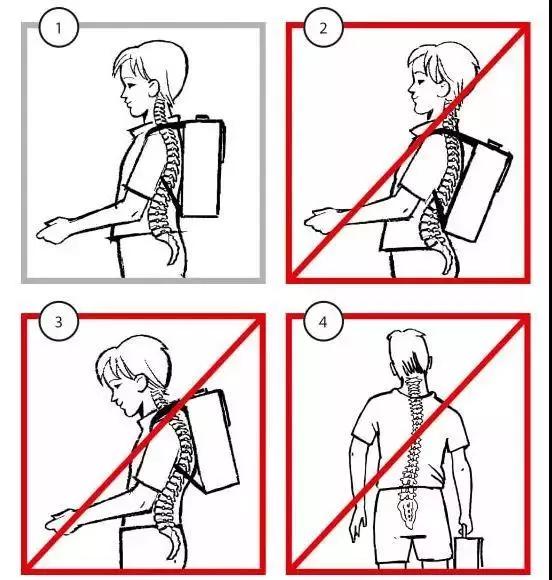 1

2

3

4