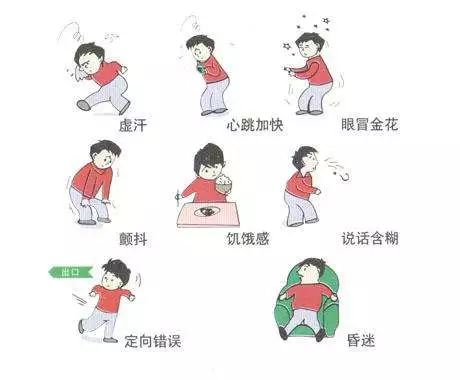 虚汗

心跳加快

眼冒金花

颤抖

饥饿感

说话含糊

出口

定向错误

昏迷