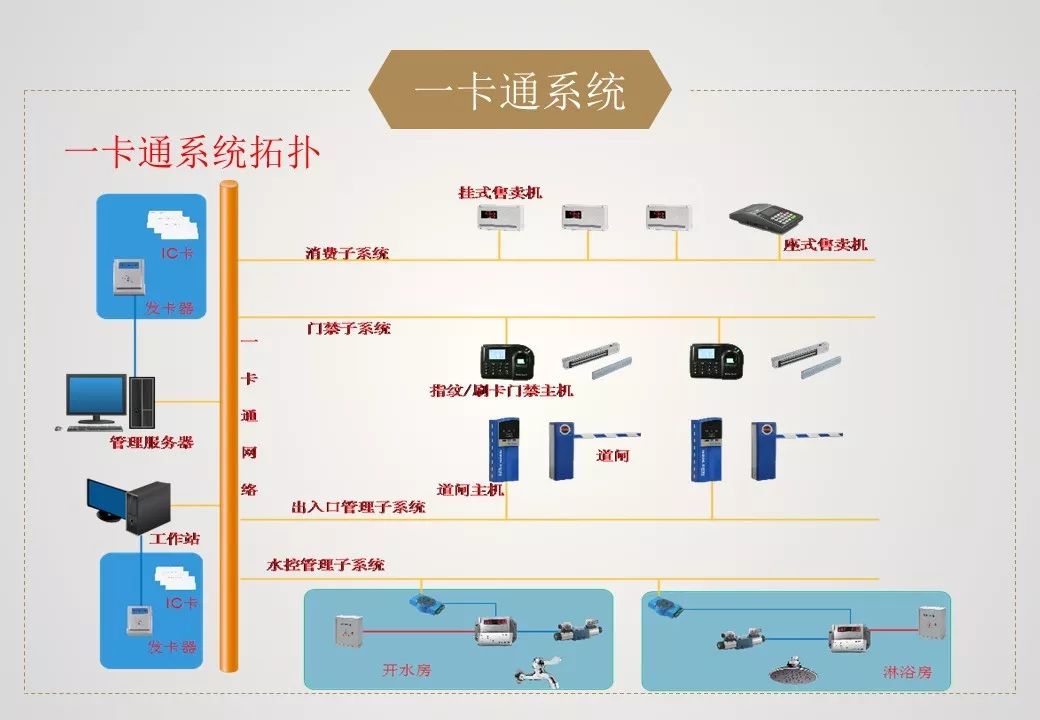 一卡通系统

一卡通系统拓扑

IC卡
发卡器
管理服务器
工作站
IC卡
发卡器

一卡通网络

挂式售卖机
座式售卖机
消费子系统
门禁子系统
指纹/刷卡门禁主机
道闸
道闸主机
出入口管理子系统
水控管理子系统
开水房
淋浴房