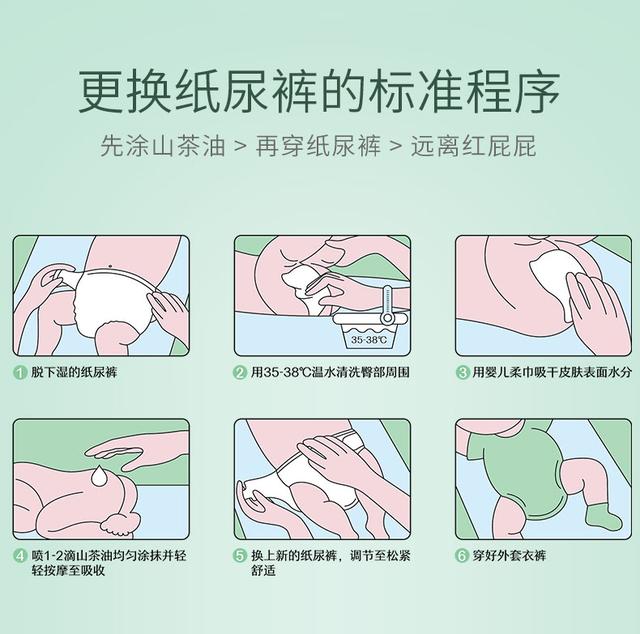 更换纸尿裤的标准程序

先涂山茶油 > 再穿纸尿裤 > 远离红屁屁

35-38℃

1 脱下湿的纸尿裤

2 用35-38℃温水清洗臀部周围

3 用婴儿柔巾吸干皮肤表面水分

4 喷1-2滴山茶油均匀涂抹并轻轻按摩至吸收

5 换上新的纸尿裤，调节至松紧舒适

6 穿好外套衣裤