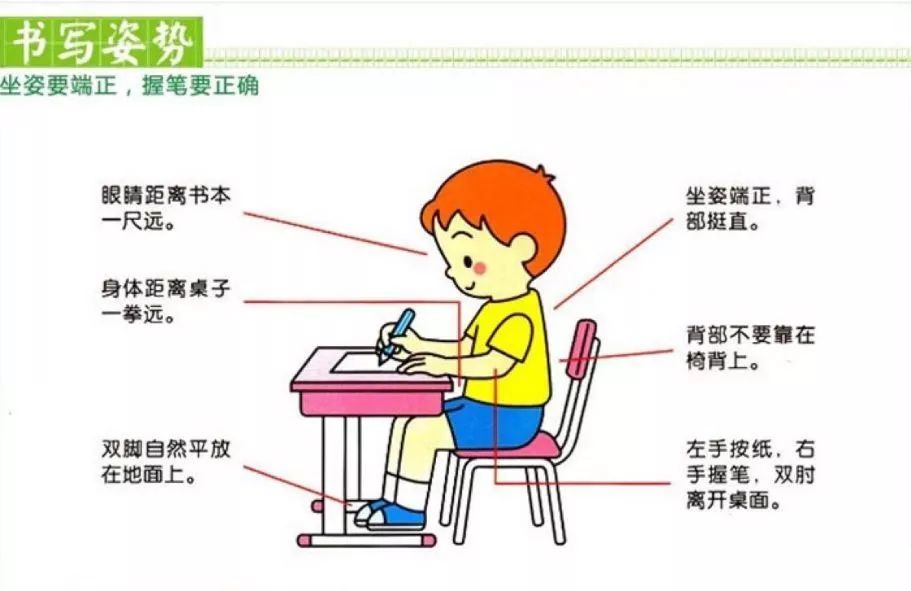 书写姿势

坐姿要端正，握笔要正确

眼睛距离书本一尺远。

身体距离桌子一拳远。

双脚自然平放在地面上。

坐姿端正，背部挺直。

背部不要靠在椅背上。

左手按纸，右手握笔，双肘离开桌面。