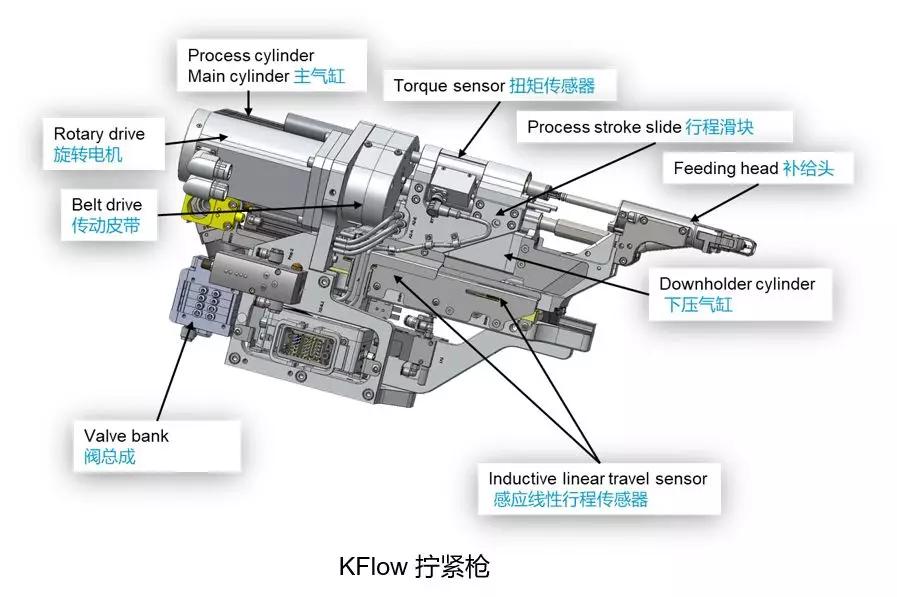 Process cylinder
Main cylinder 主气缸

Torque sensor 扭矩传感器

Rotary drive
旋转电机

Process stroke slide 行程滑块

Feeding head 补给头

Belt drive
传动皮带

Downholder cylinder
下压气缸

Valve bank
阀总成

Inductive linear travel sensor
感应线性行程传感器

KFlow 拧紧枪