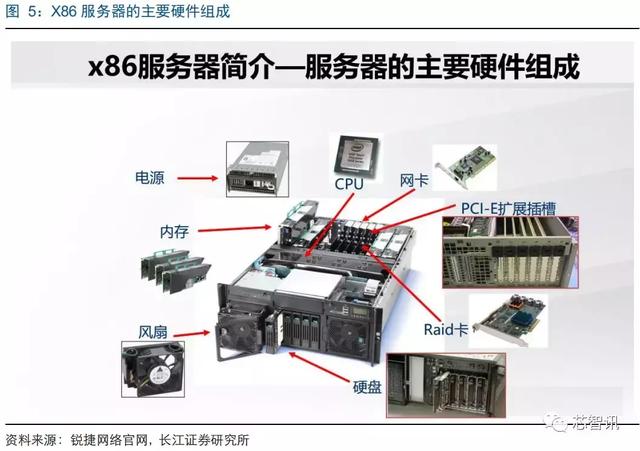 图 5：X86 服务器的主要硬件组成

x86服务器简介—服务器的主要硬件组成

电源

CPU

网卡

PCI-E扩展插槽

内存

风扇

Raid卡

硬盘

芯智讯

资料来源：锐捷网络官网，长江证券研究所