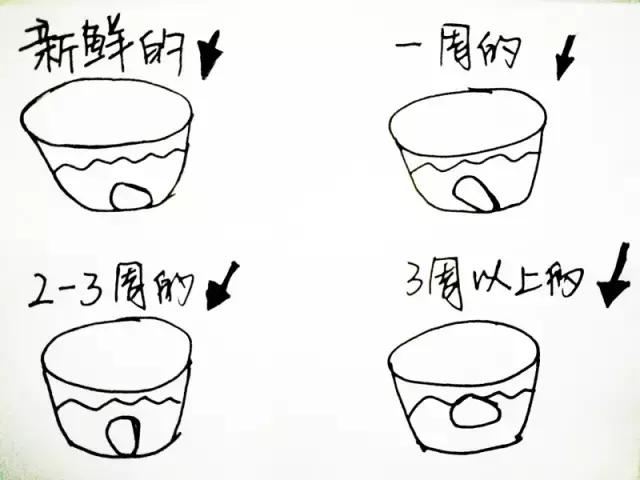 新鲜的

一周的

2-3周的

3周以上的