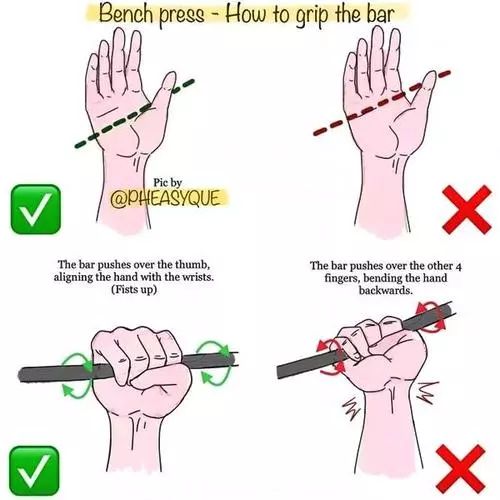 Bench press - How to grip the bar

Pic by
@PHEASYQUE

The bar pushes over the thumb, aligning the hand with the wrists. (Fists up)

The bar pushes over the other 4 fingers, bending the hand backwards.