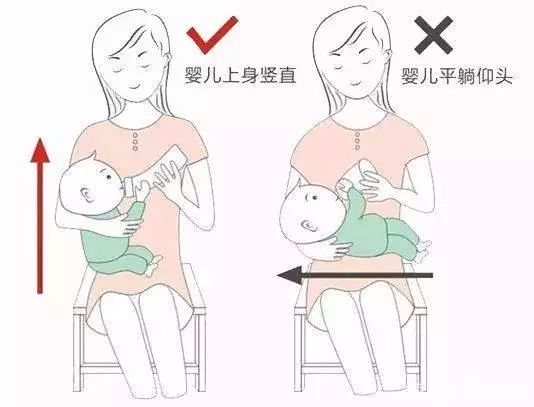 婴儿上身竖直

婴儿平躺仰头