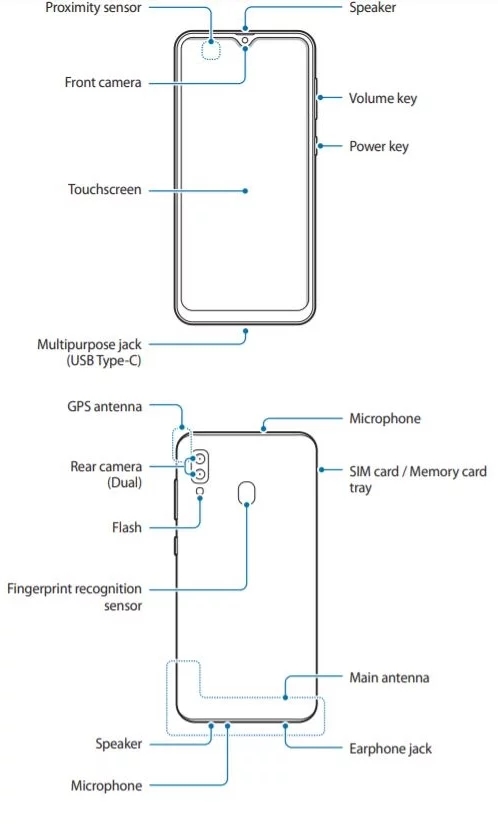 Proximity sensor
Speaker
Front camera
Volume key
Power key
Touchscreen
Multipurpose jack (USB Type-C)

GPS antenna
Microphone
Rear camera (Dual)
SIM card / Memory card tray
Flash
Fingerprint recognition sensor
Main antenna
Speaker
Earphone jack
Microphone