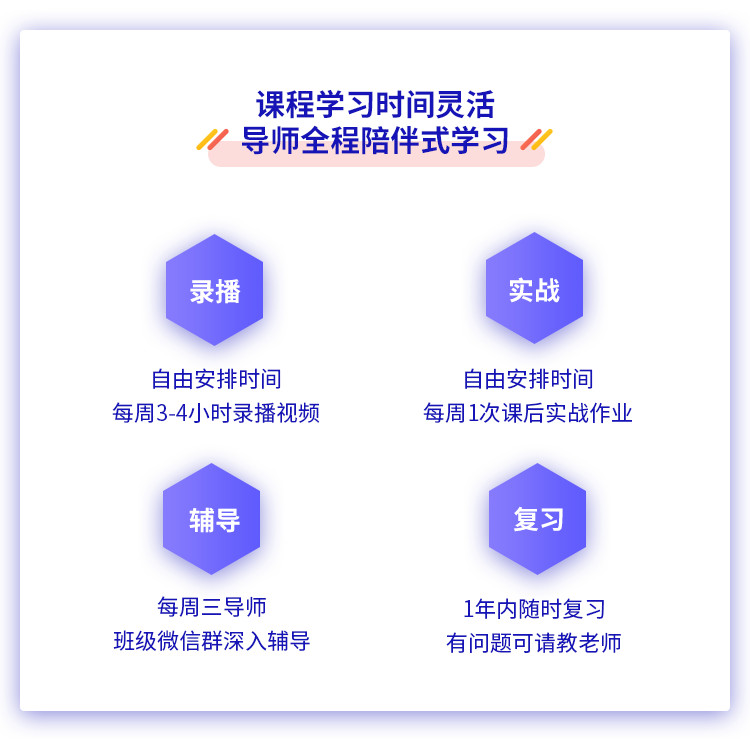 课程学习时间灵活
导师全程陪伴式学习

录播

自由安排时间
每周3-4小时录播视频

实战

自由安排时间
每周1次课后实战作业

辅导

每周三导师
班级微信群深入辅导

复习

1年内随时复习
有问题可请教老师