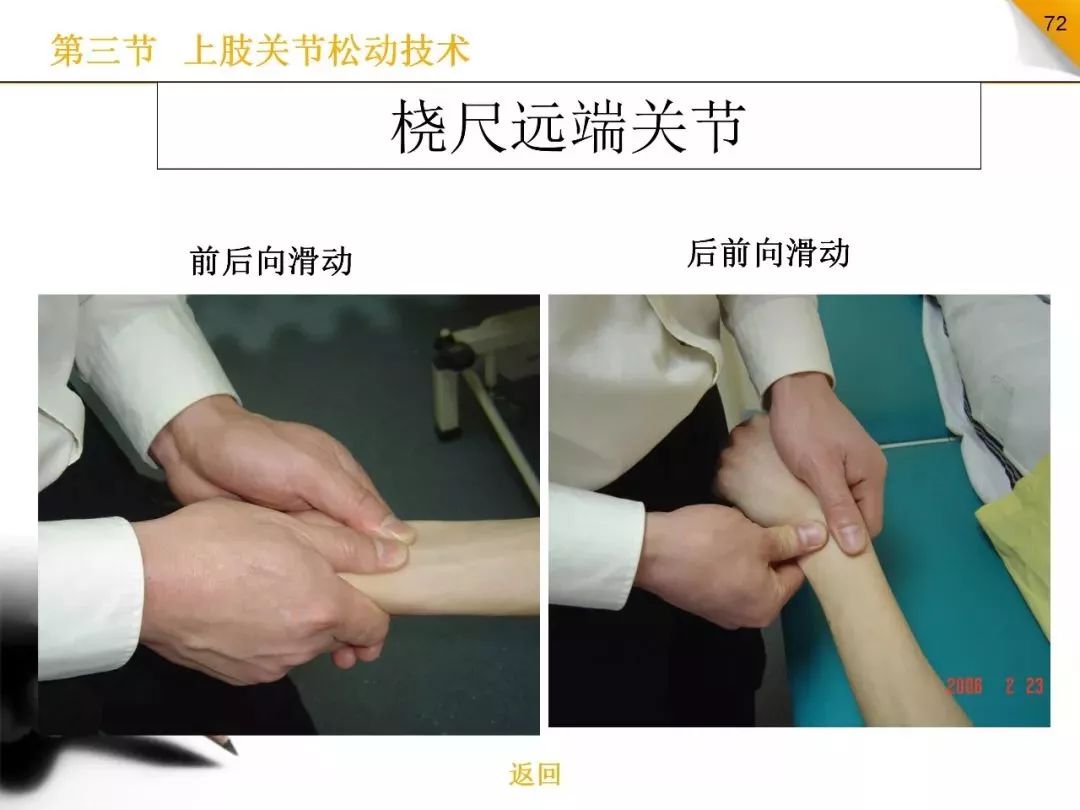 72

第三节 上肢关节松动技术

桡尺远端关节

前后向滑动

后前向滑动

2006 2 23

返回