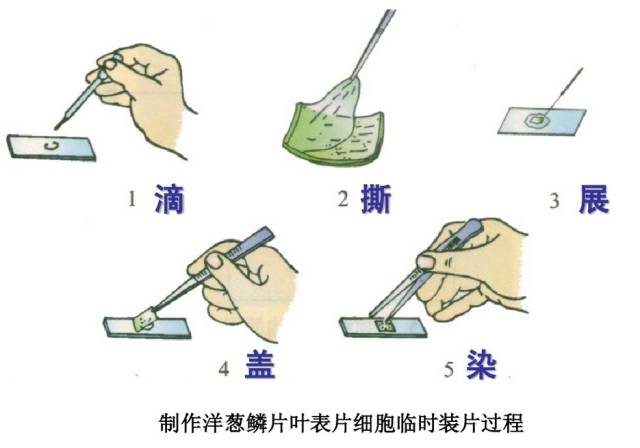 1 滴

2 撕

3 展

4 盖

5 染

制作洋葱鳞片叶表片细胞临时装片过程