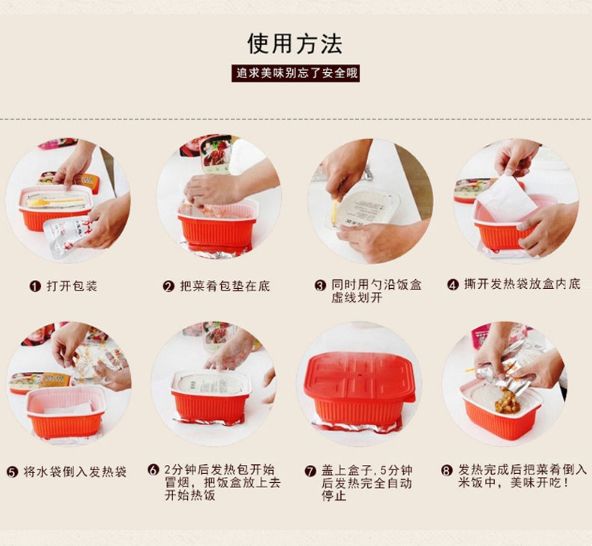 使用方法

追求美味别忘了安全哦

❶ 打开包装

❷ 把菜肴包垫在底

❸ 同时用勺沿饭盒虚线划开

❹ 撕开发热袋放盒内底

❺ 将水袋倒入发热袋

❻ 2分钟后发热包开始冒烟，把饭盒放上去开始热饭

❼ 盖上盒子，5分钟后发热完全自动停止

❽ 发热完成后把菜肴倒入米饭中，美味开吃！