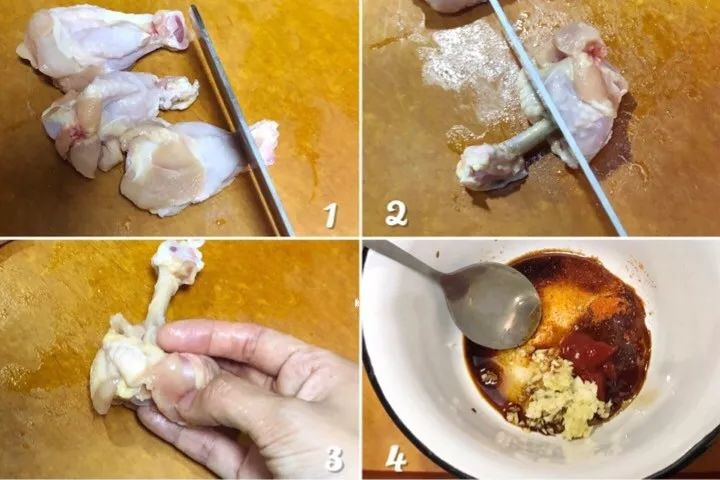 1
2
3
4