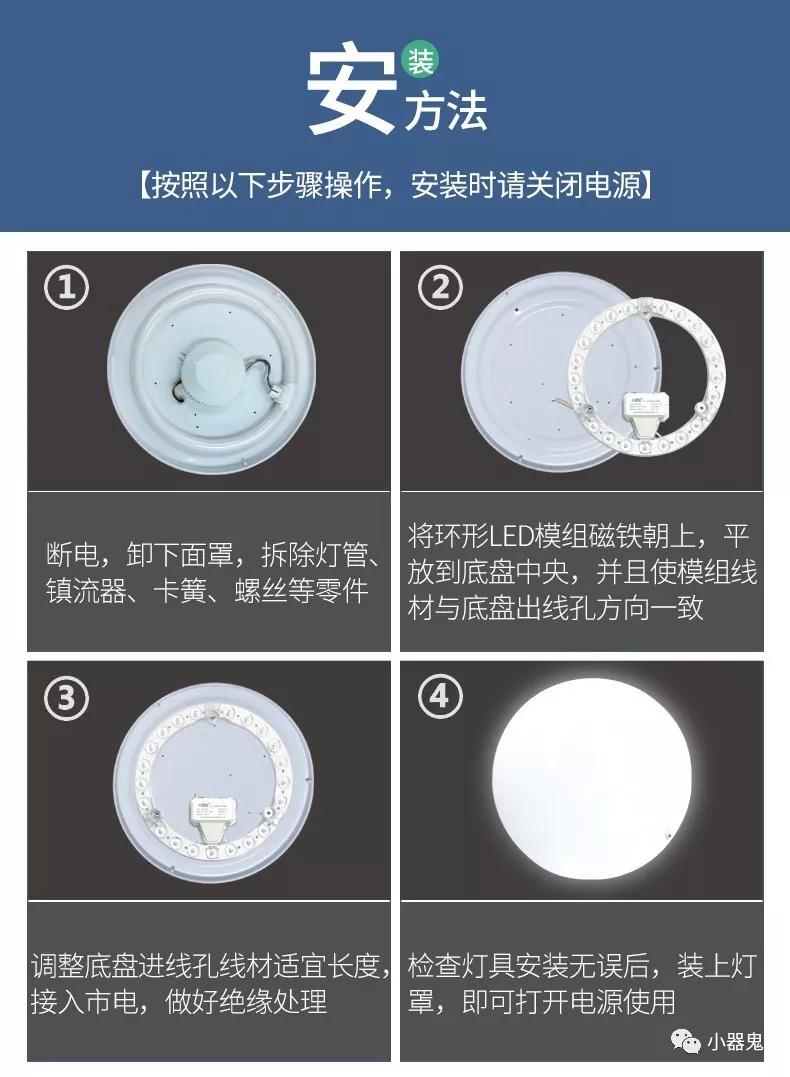 安装方法

【按照以下步骤操作，安装时请关闭电源】

①

断电，卸下面罩，拆除灯管、镇流器、卡簧、螺丝等零件

②

将环形LED模组磁铁朝上，平放到底盘中央，并且使模组线材与底盘出线孔方向一致

③

调整底盘进线孔线材适宜长度，接入市电，做好绝缘处理

④

检查灯具安装无误后，装上灯罩，即可打开电源使用

小器鬼