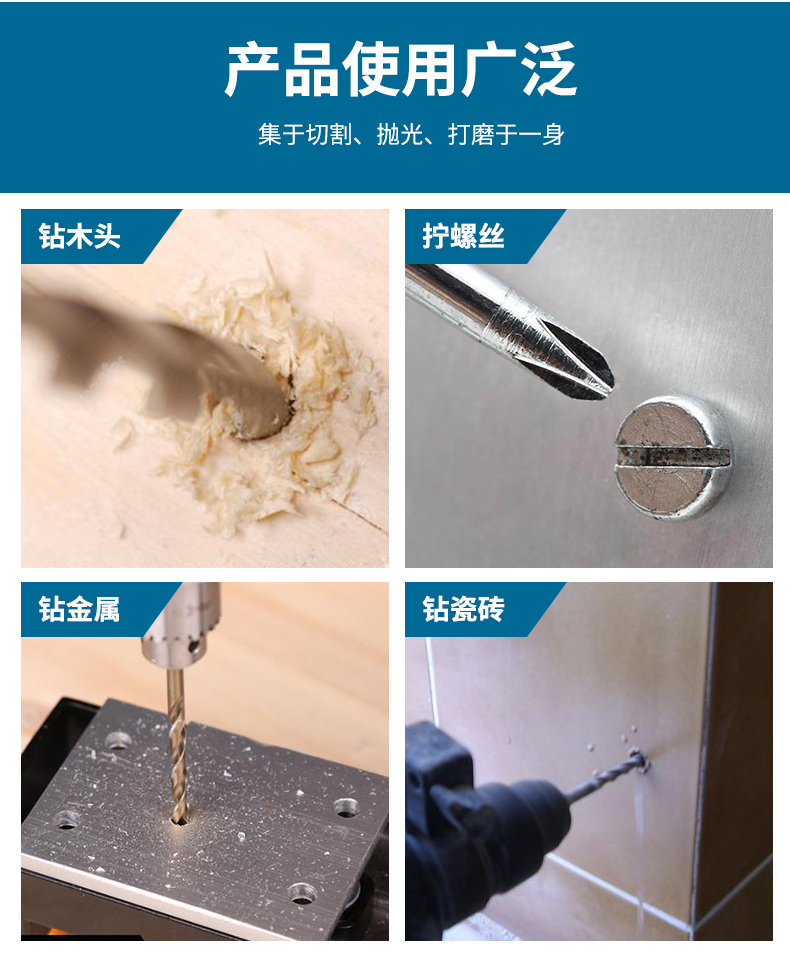 产品使用广泛

集于切割、抛光、打磨于一身

钻木头

拧螺丝

钻金属

钻瓷砖