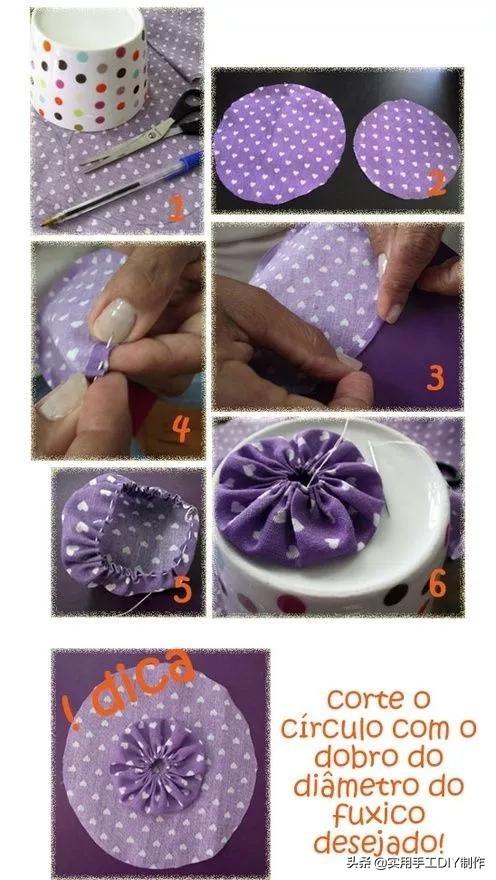 2

2

4

3

5

6

! dica

corte o círculo com o dobro do diâmetro do fuxico desejado!

头条 @实用手工DIY制作