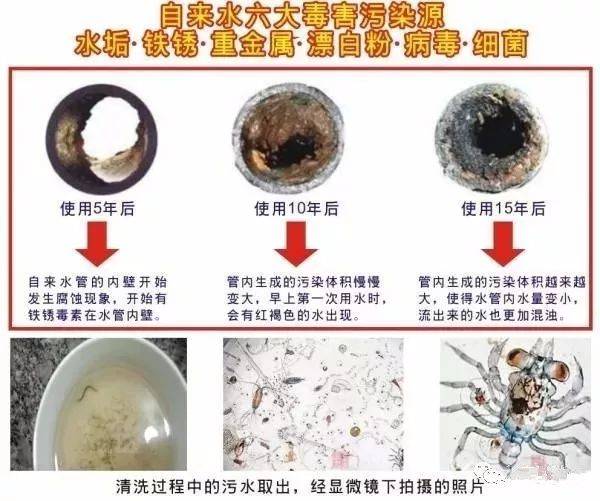 自来水六大毒害污染源
水垢·铁锈·重金属·漂白粉·病毒·细菌

使用5年后

自来水管的内壁开始发生腐蚀现象，开始有铁锈毒素在水管内壁。

使用10年后

管内生成的污染体积慢慢变大，早上第一次用水时，会有红褐色的水出现。

使用15年后

管内生成的污染体积越来越大，使得水管内水量变小，流出来的水也更加混浊。

清洗过程中的污水取出，经显微镜下拍摄的照片