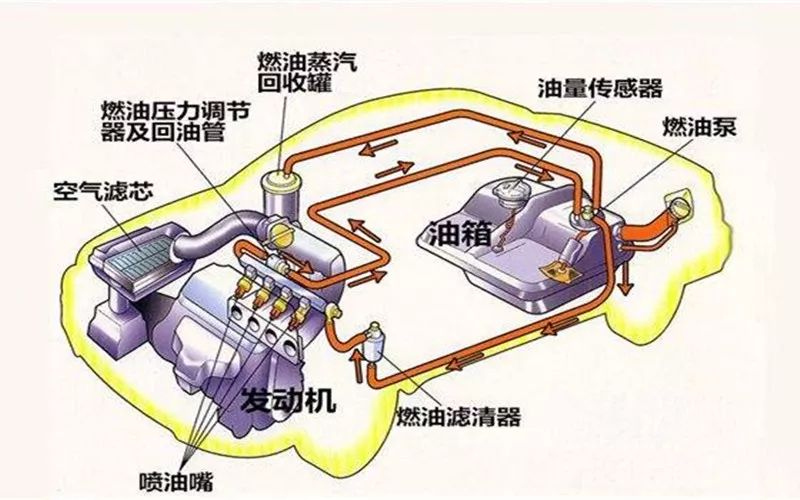 燃油蒸汽回收罐

燃油压力调节器及回油管

油量传感器

燃油泵

空气滤芯

油箱

发动机

燃油滤清器

喷油嘴