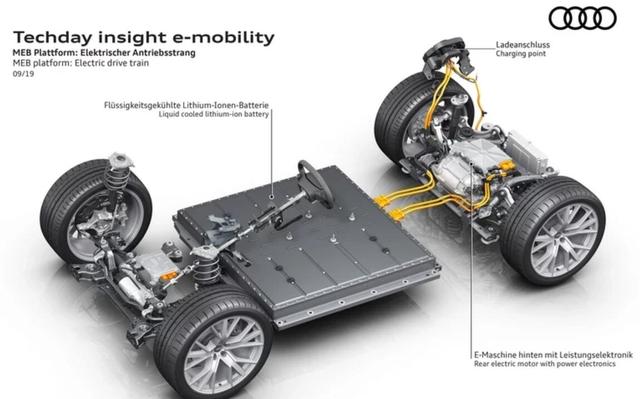 Techday insight e-mobility
MEB Plattform: Elektrischer Antriebsstrang
MEB platform: Electric drive train
09/19

Ladeanschluss
Charging point

Flüssigkeitsgekühlte Lithium-Ionen-Batterie
Liquid cooled lithium-ion battery

E-Maschine hinten mit Leistungselektronik
Rear electric motor with power electronics