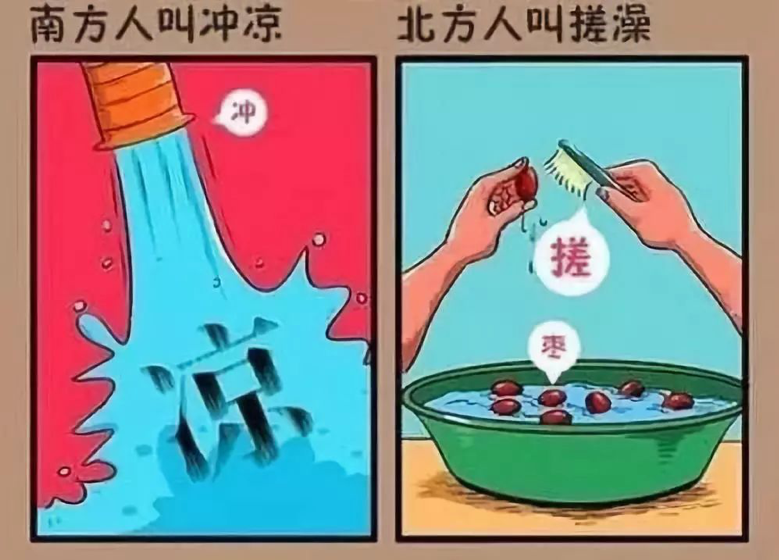 南方人叫冲凉

冲

凉

北方人叫搓澡

搓

枣