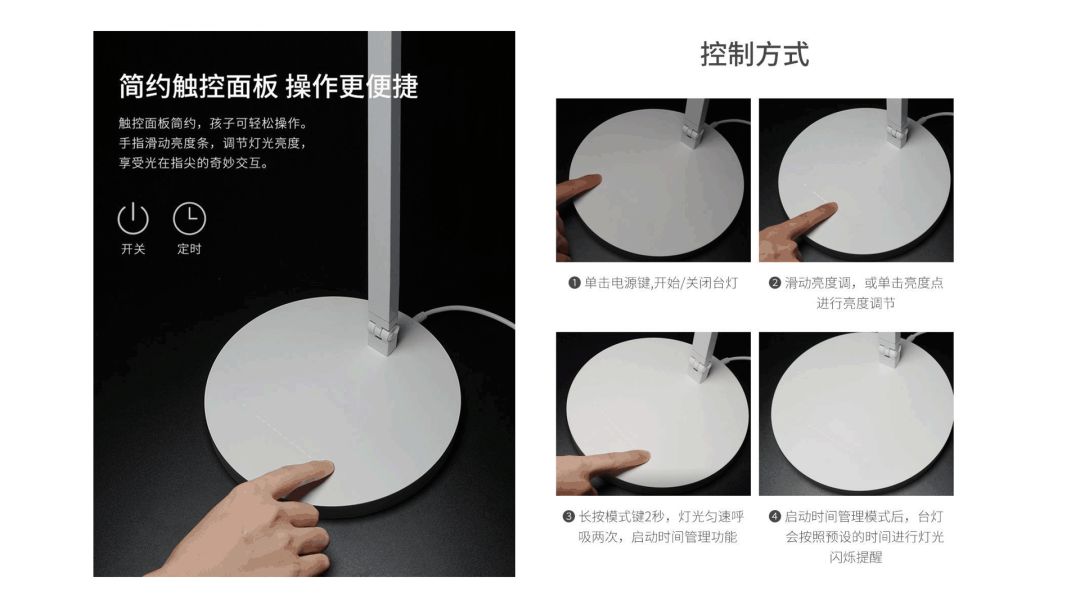 简约触控面板 操作更便捷

触控面板简约，孩子可轻松操作。
手指滑动亮度条，调节灯光亮度，
享受光在指尖的奇妙交互。

开关

定时

控制方式

❶ 单击电源键,开始/关闭台灯

❷ 滑动亮度调，或单击亮度点进行亮度调节

❸ 长按模式键2秒，灯光匀速呼吸两次，启动时间管理功能

❹ 启动时间管理模式后，台灯会按照预设的时间进行灯光闪烁提醒