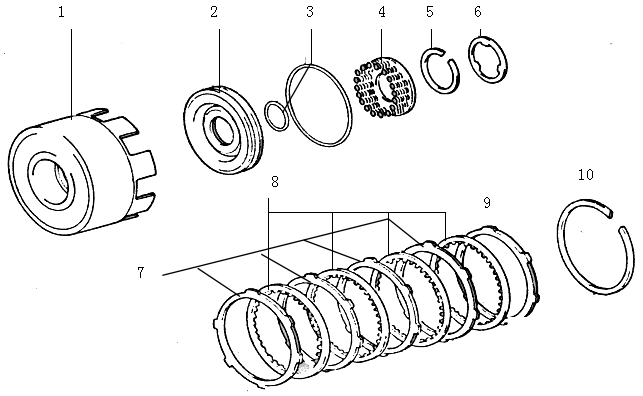 1
2
3
4
5
6
8
9
10
7