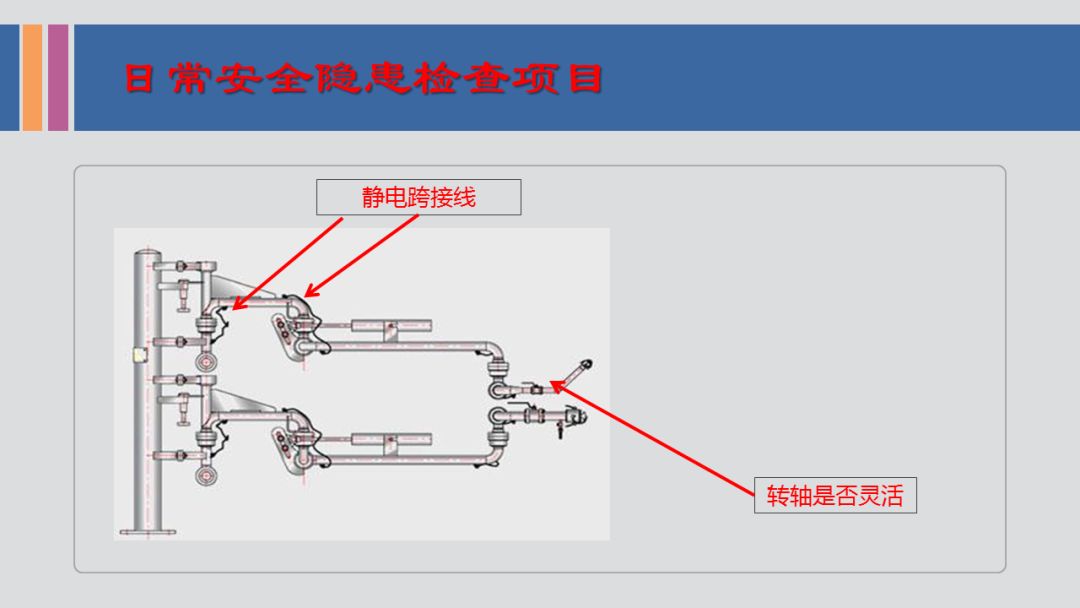 日常安全隐患检查项目

静电跨接线

转轴是否灵活