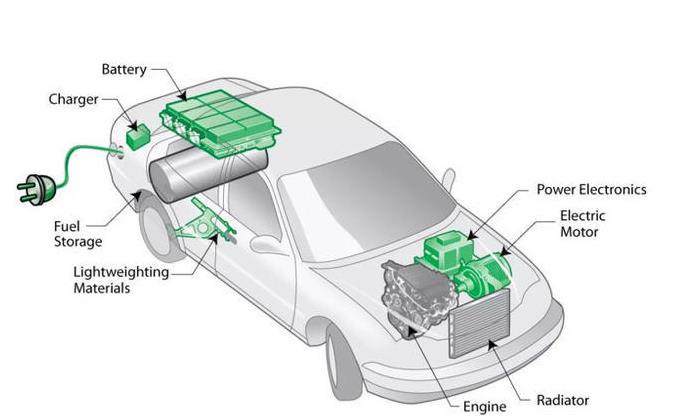 Battery
Charger
Fuel Storage
Lightweighting Materials
Power Electronics
Electric Motor
Engine
Radiator