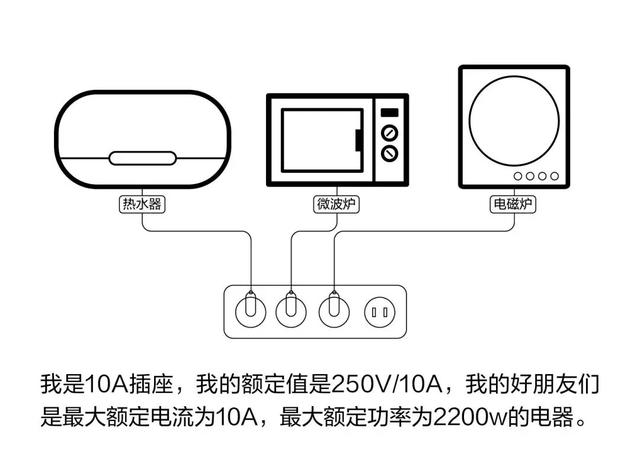 热水器

微波炉

电磁炉

我是10A插座，我的额定值是250V/10A，我的好朋友们是最大额定电流为10A，最大额定功率为2200w的电器。