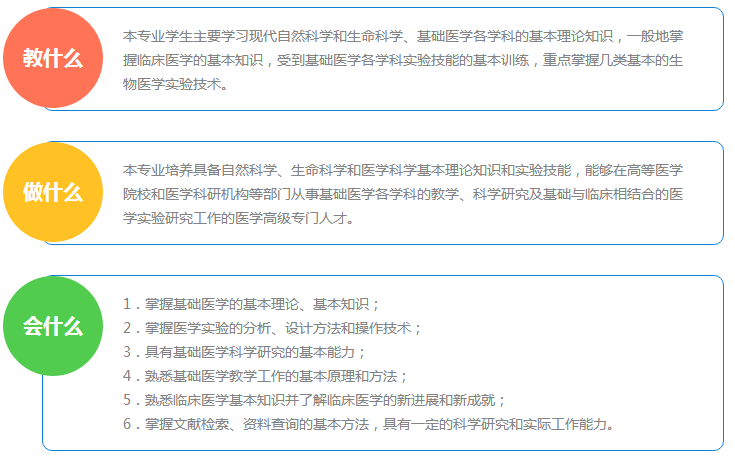 教什么

本专业学生主要学习现代自然科学和生命科学、基础医学各学科的基本理论知识，一般地掌握临床医学的基本知识，受到基础医学各学科实验技能的基本训练，重点掌握几类基本的生物医学实验技术。

做什么

本专业培养具备自然科学、生命科学和医学科学基本理论知识和实验技能，能够在高等医学院校和医学科研机构等部门从事基础医学各学科的教学、科学研究及基础与临床相结合的医学实验研究工作的医学高级专门人才。

会什么

1.掌握基础医学的基本理论、基本知识；
2.掌握医学实验的分析、设计方法和操作技术；
3.具有基础医学科学研究的基本能力；
4.熟悉基础医学教学工作的基本原理和方法；
5.熟悉临床医学基本知识并了解临床医学的新进展和新成就；
6.掌握文献检索、资料查询的基本方法，具有一定的科学研究和实际工作能力。