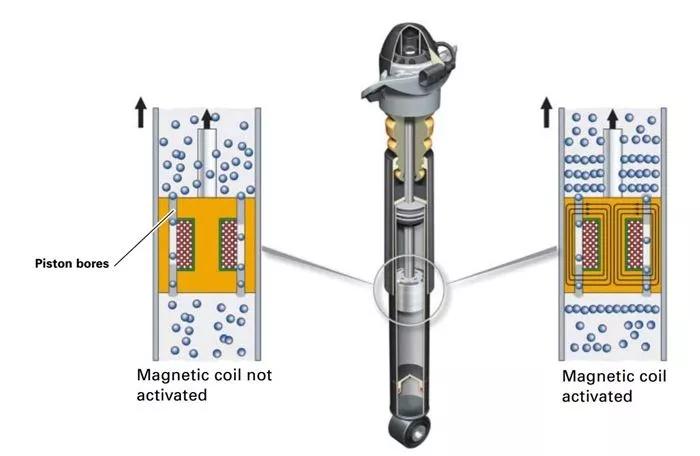 Piston bores

Magnetic coil not activated

Magnetic coil activated