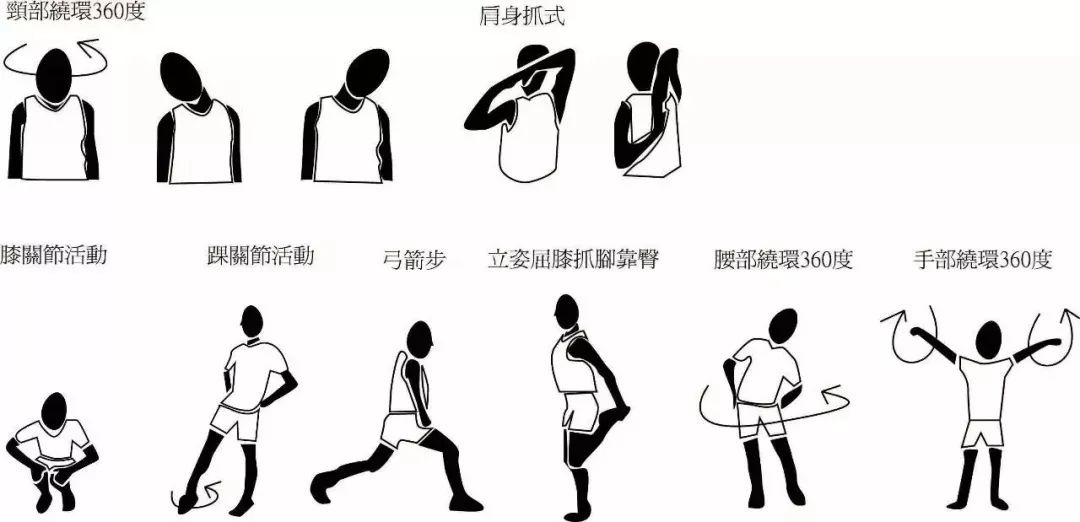 頸部繞環360度

肩身抓式

膝關節活動

踝關節活動

弓箭步

立姿屈膝抓腳靠臀

腰部繞環360度

手部繞環360度