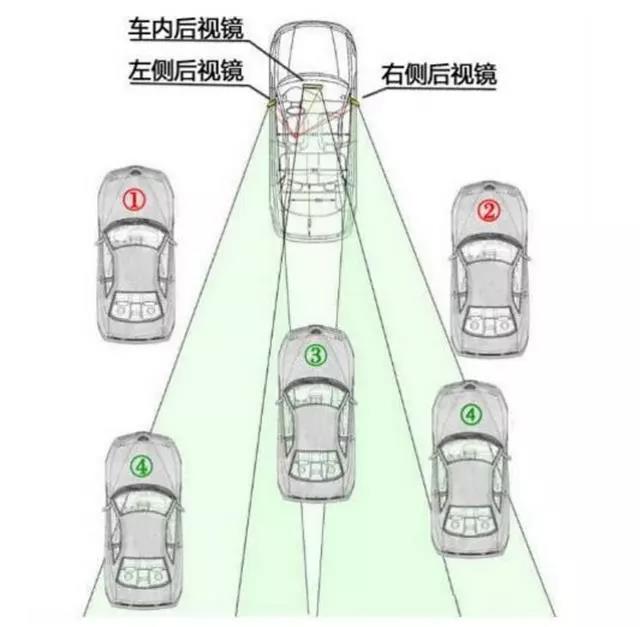 车内后视镜
左侧后视镜
右侧后视镜
①
②
③
④
④