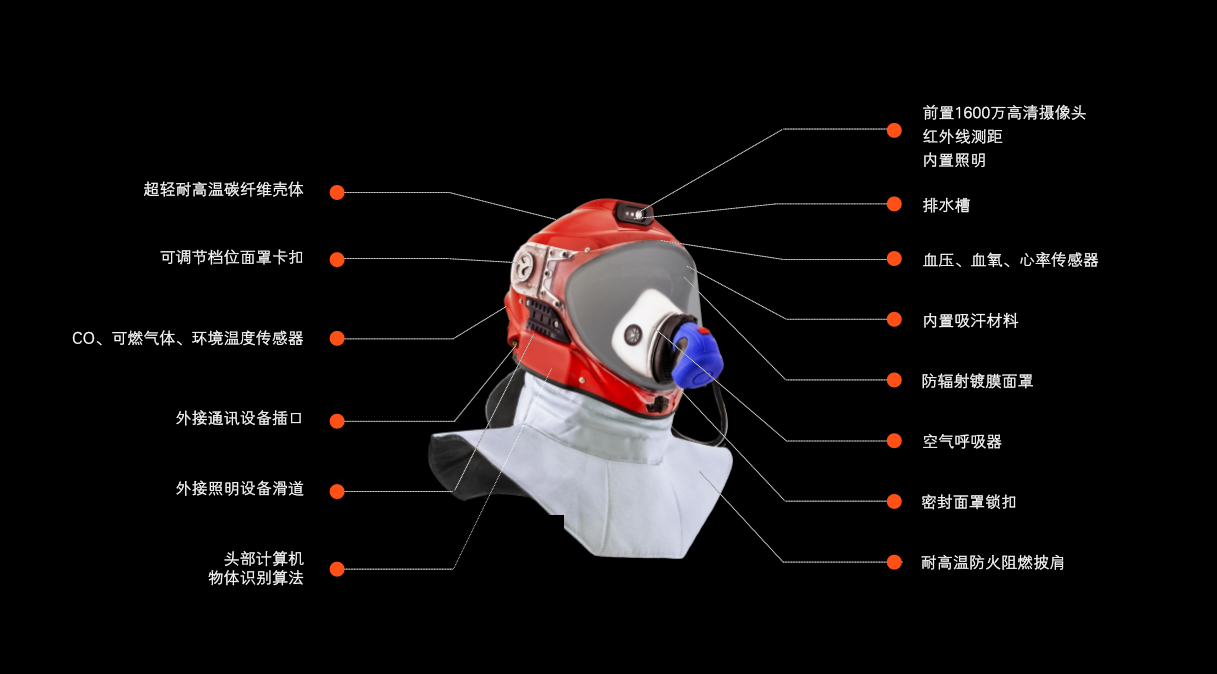 超轻耐高温碳纤维壳体

可调节档位面罩卡扣

CO、可燃气体、环境温度传感器

外接通讯设备插口

外接照明设备滑道

头部计算机
物体识别算法

前置1600万高清摄像头
红外线测距
内置照明

排水槽

血压、血氧、心率传感器

内置吸汗材料

防辐射镀膜面罩

空气呼吸器

密封面罩锁扣

耐高温防火阻燃披肩