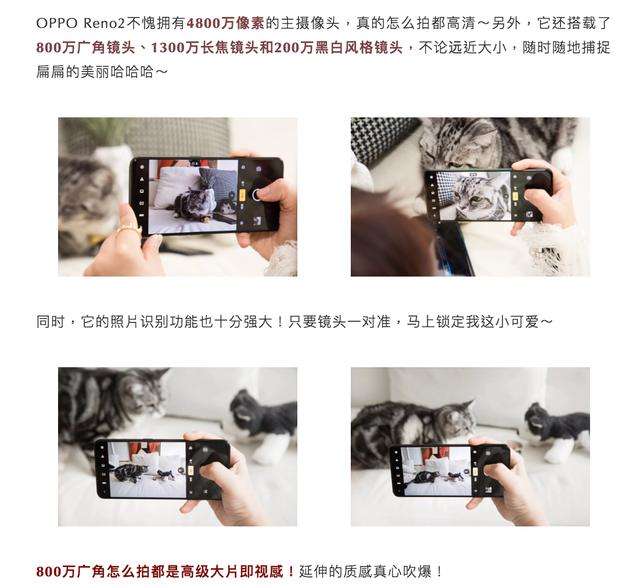 OPPO Reno2不愧拥有4800万像素的主摄像头，真的怎么拍都高清～另外，它还搭载了800万广角镜头、1300万长焦镜头和200万黑白风格镜头，不论远近大小，随时随地捕捉扁扁的美丽哈哈哈～

同时，它的照片识别功能也十分强大！只要镜头一对准，马上锁定我这小可爱～

800万广角怎么拍都是高级大片即视感！延伸的质感真心吹爆！