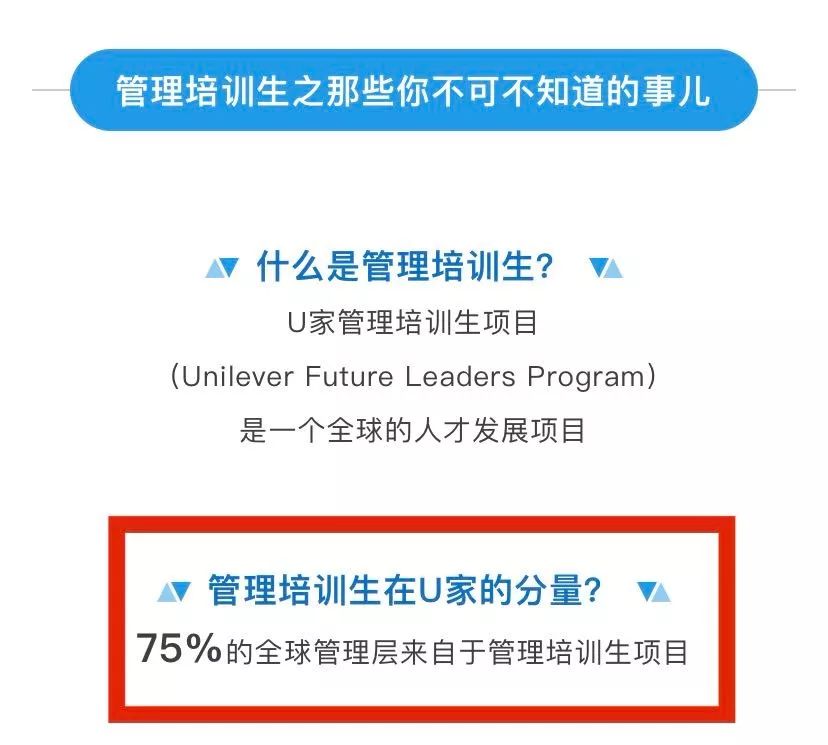 管理培训生之那些你不可不知道的事儿

什么是管理培训生？

U家管理培训生项目

(Unilever Future Leaders Program)

是一个全球的人才发展项目

管理培训生在U家的分量？

75%的全球管理层来自于管理培训生项目