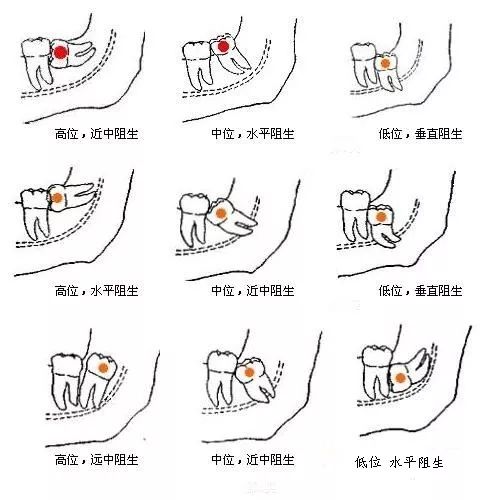 高位，近中阻生

中位，水平阻生

低位，垂直阻生

高位，水平阻生

中位，近中阻生

低位，垂直阻生

高位，远中阻生

中位，近中阻生

低位 水平阻生