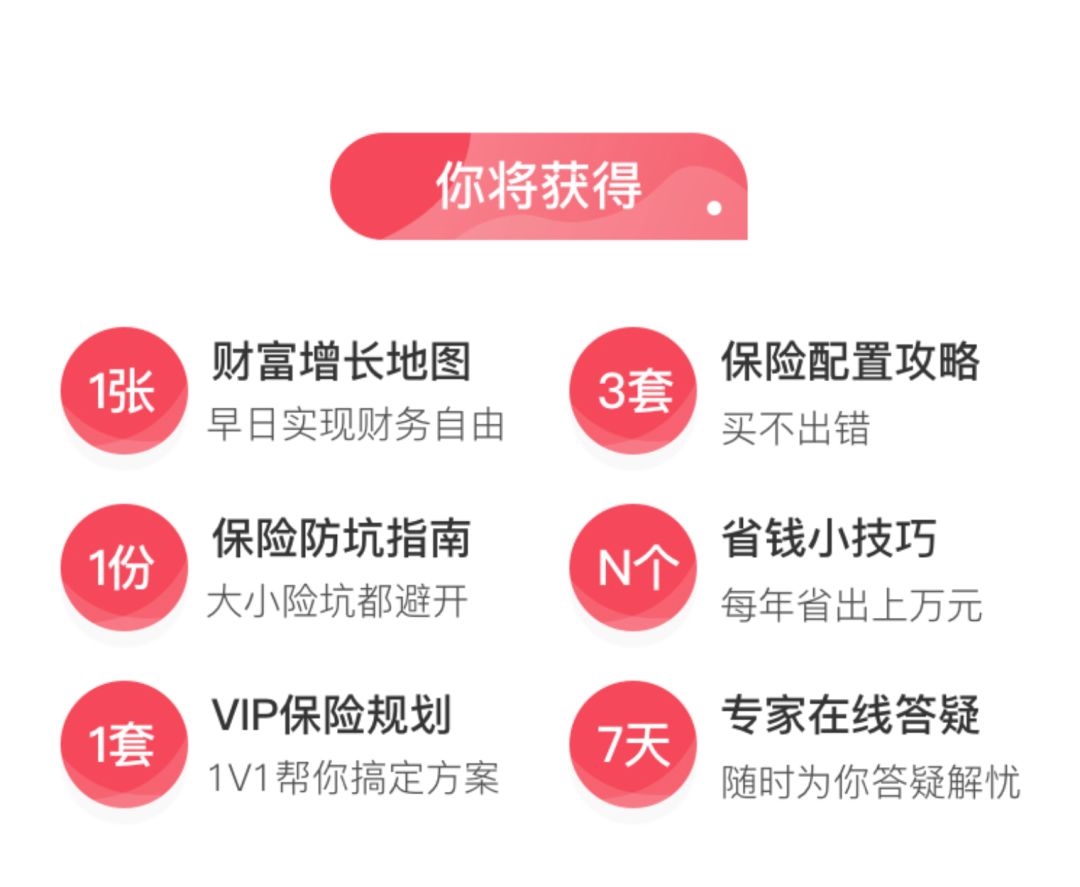 你将获得

1张
财富增长地图
早日实现财务自由

1份
保险防坑指南
大小险坑都避开

1套
VIP保险规划
1V1帮你搞定方案

3套
保险配置攻略
买不出错

N个
省钱小技巧
每年省出上万元

7天
专家在线答疑
随时为你答疑解忧