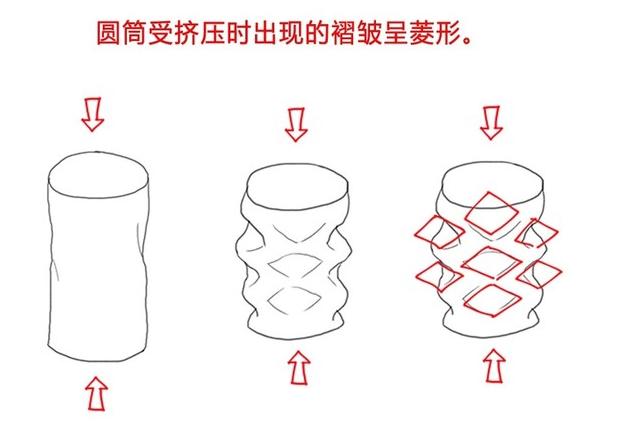 圆筒受挤压时出现的褶皱呈菱形。