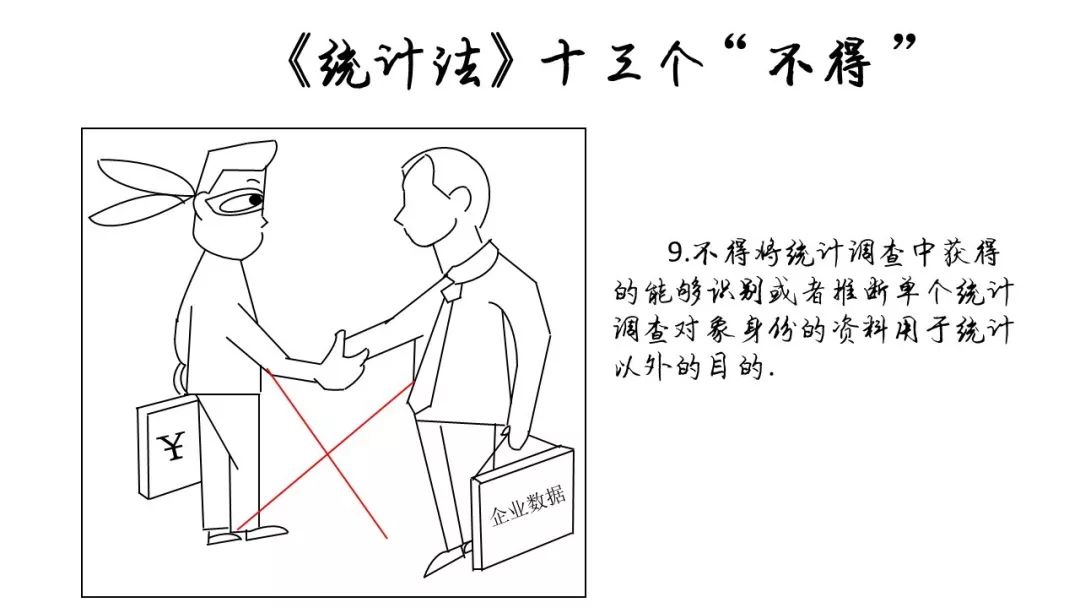 《统计法》十三个“不得”

¥

企业数据

9.不得将统计调查中获得的能够识别或者推断单个统计调查对象身份的资料用于统计以外的目的.