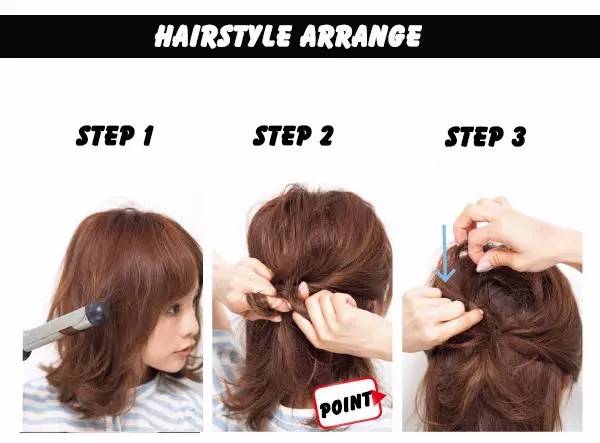 HAIRSTYLE ARRANGE

STEP 1

STEP 2

STEP 3

POINT