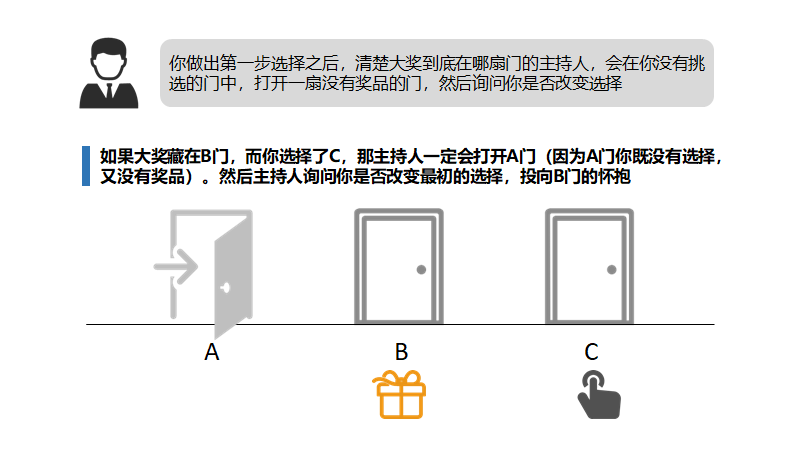 你做出第一步选择之后，清楚大奖到底在哪扇门的主持人，会在你没有挑选的门中，打开一扇没有奖品的门，然后询问你是否改变选择

如果大奖藏在B门，而你选择了C，那主持人一定会打开A门（因为A门你既没有选择，又没有奖品）。然后主持人询问你是否改变最初的选择，投向B门的怀抱

A

B

C