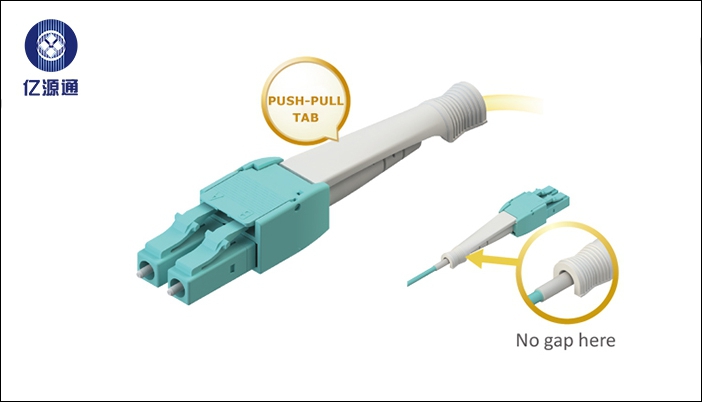 亿源通

PUSH-PULL TAB

No gap here