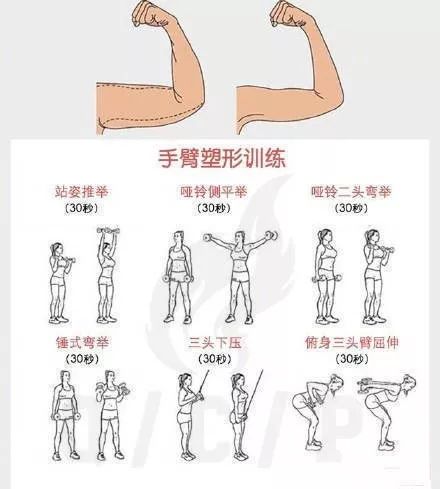 手臂塑形训练

站姿推举
（30秒）

哑铃侧平举
（30秒）

哑铃二头弯举
（30秒）

锤式弯举
（30秒）

三头下压
（30秒）

俯身三头臂屈伸
（30秒）