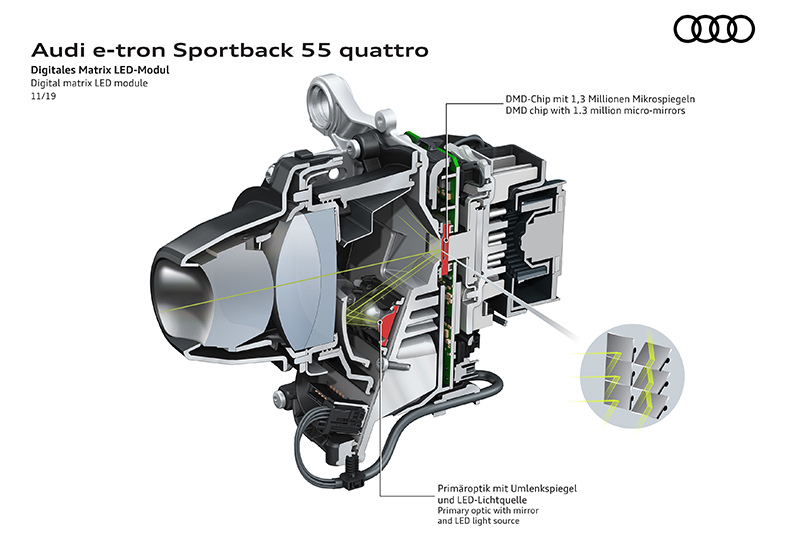 Audi e-tron Sportback 55 quattro
Digitales Matrix LED-Modul
Digital matrix LED module
11/19

DMD-Chip mit 1,3 Millionen Mikrospiegeln
DMD chip with 1.3 million micro-mirrors

Primäroptik mit Umlenkspiegel und LED-Lichtquelle
Primary optic with mirror and LED light source