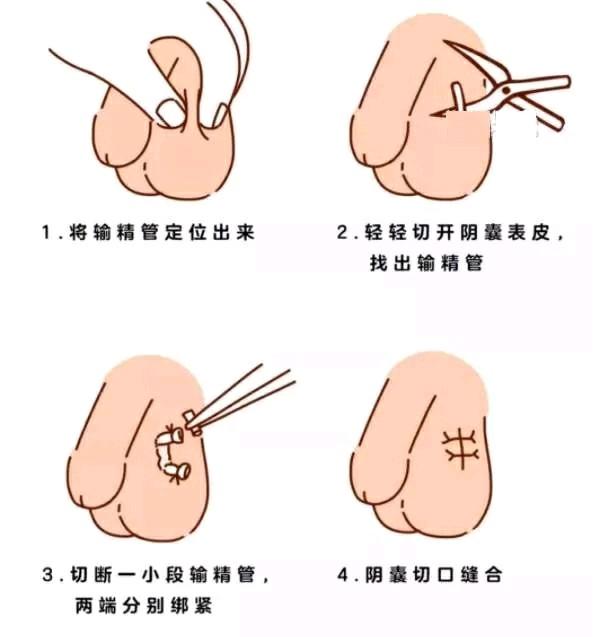 1.将输精管定位出来

2.轻轻切开阴囊表皮，找出输精管

3.切断一小段输精管，两端分别绑紧

4.阴囊切口缝合