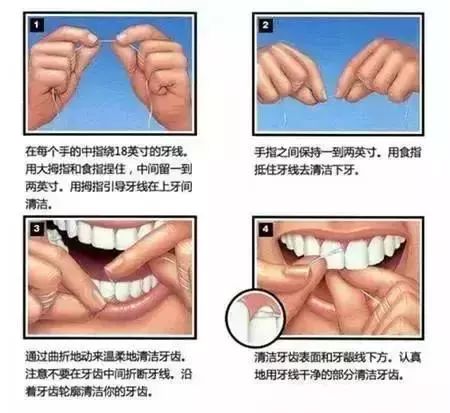 1

在每个手的中指绕18英寸的牙线。用大拇指和食指捏住，中间留一到两英寸。用拇指引导牙线在上牙间清洁。

2

手指之间保持一到两英寸。用食指抵住牙线去清洁下牙。

3

通过曲折地动来温柔地清洁牙齿。注意不要在牙齿中间折断牙线。沿着牙齿轮廓清洁你的牙齿。

4

清洁牙齿表面和牙龈线下方。认真地用牙线干净的部分清洁牙齿。