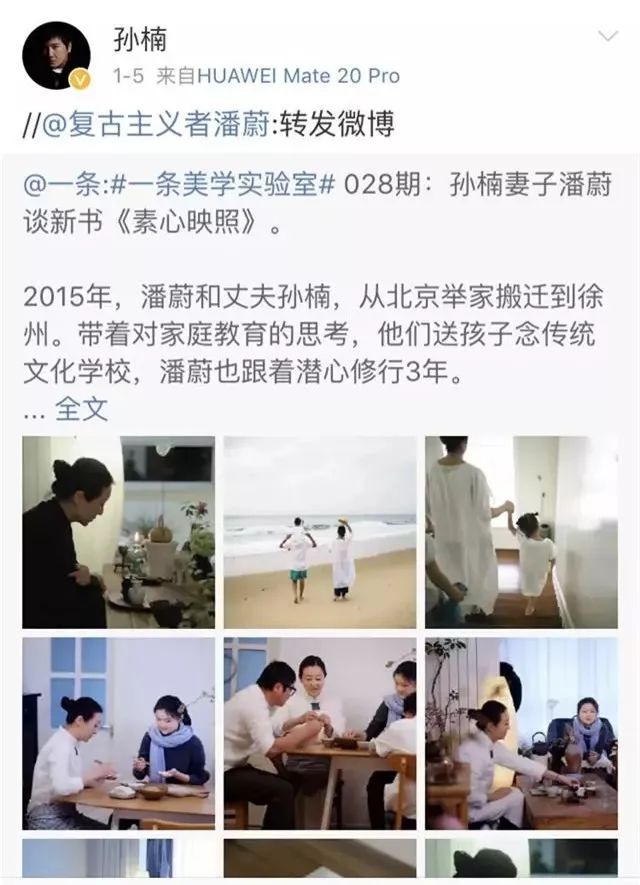 孙楠
1-5 来自HUAWEI Mate 20 Pro

//@复古主义者潘蔚:转发微博

@一条:#一条美学实验室# 028期：孙楠妻子潘蔚谈新书《素心映照》。

2015年，潘蔚和丈夫孙楠，从北京举家搬迁到徐州。带着对家庭教育的思考，他们送孩子念传统文化学校，潘蔚也跟着潜心修行3年。
... 全文